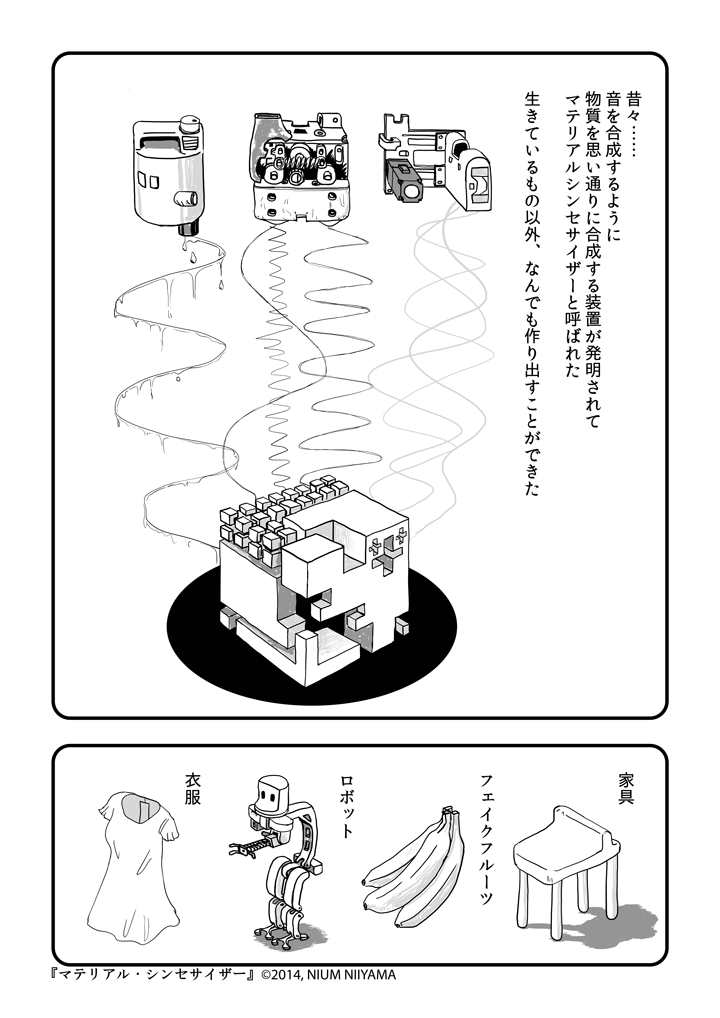 昔々……
音を合成するように
物質を思い通りに合成する装置が発明されて
マテリアルシンセサイザーと呼ばれた
生きているもの以外、なんでも作り出すことができた

家具

フェイクフルーツ

ロボット

衣服

『マテリアル・シンセサイザー』©2014, NIUM NIIYAMA